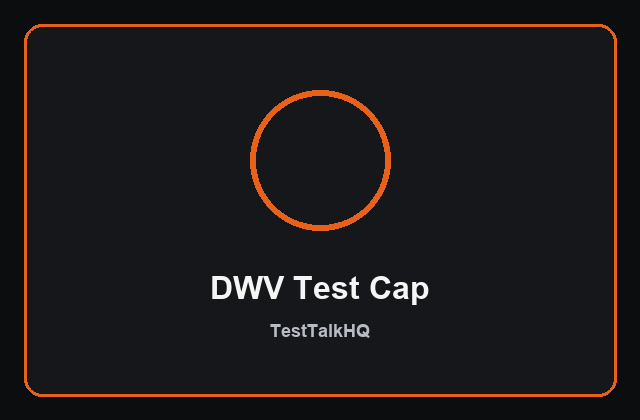 DWV Test Cap

TestTalkHQ